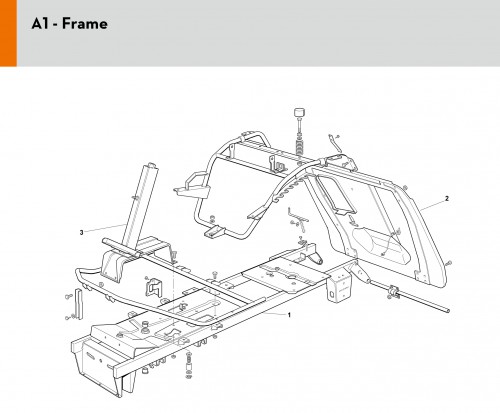 A1 - Frame

2

3

1